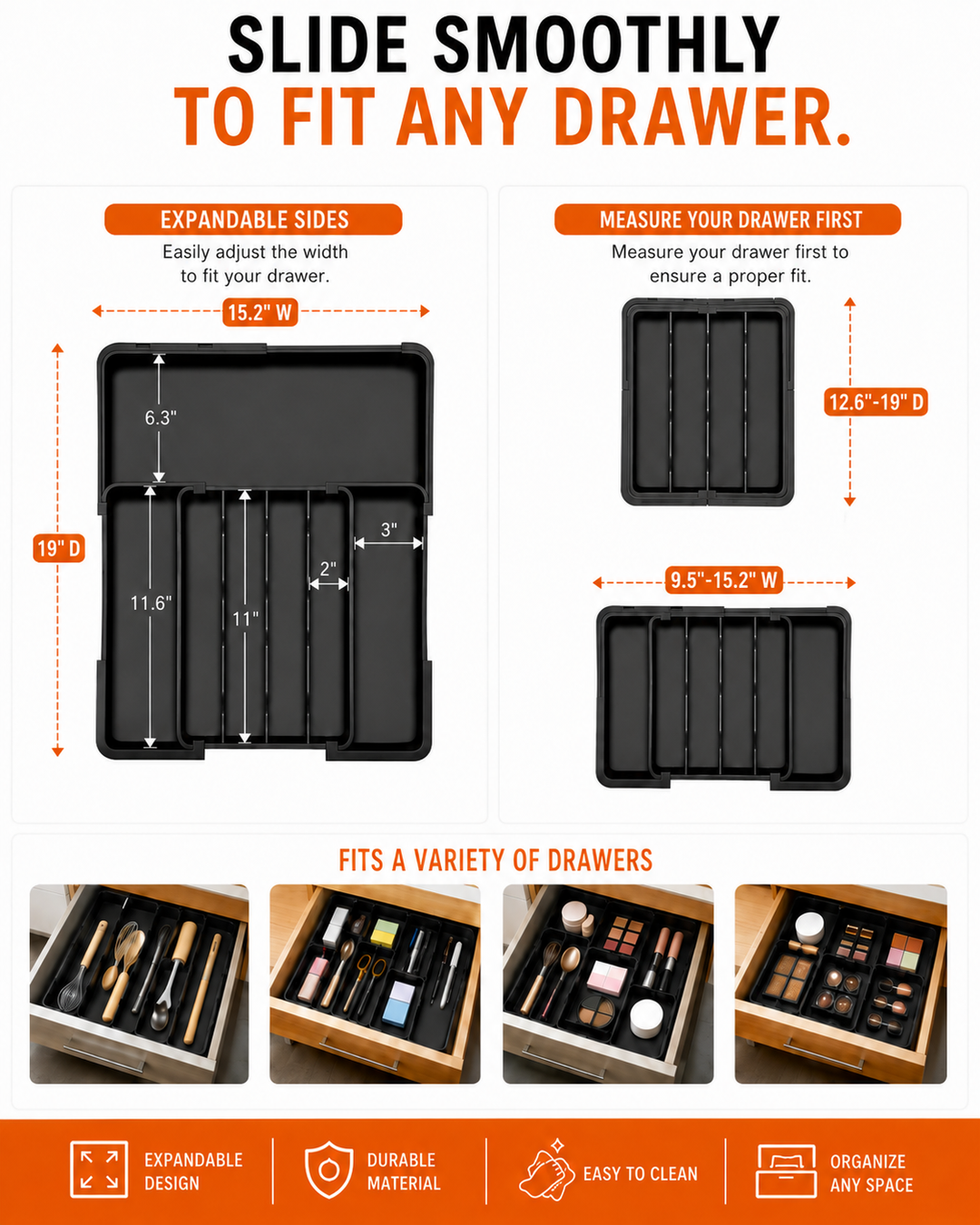 SLIDE SMOOTHLY
TO FIT ANY DRAWER.

EXPANDABLE SIDES
Easily adjust the width to fit your drawer.

15.2" W
19" D
6.3"
11.6"
11"
2"
3"

MEASURE YOUR DRAWER FIRST
Measure your drawer first to ensure a proper fit.

12.6"-19" D
9.5"-15.2" W

FITS A VARIETY OF DRAWERS

EXPANDABLE DESIGN
DURABLE MATERIAL
EASY TO CLEAN
ORGANIZE ANY SPACE